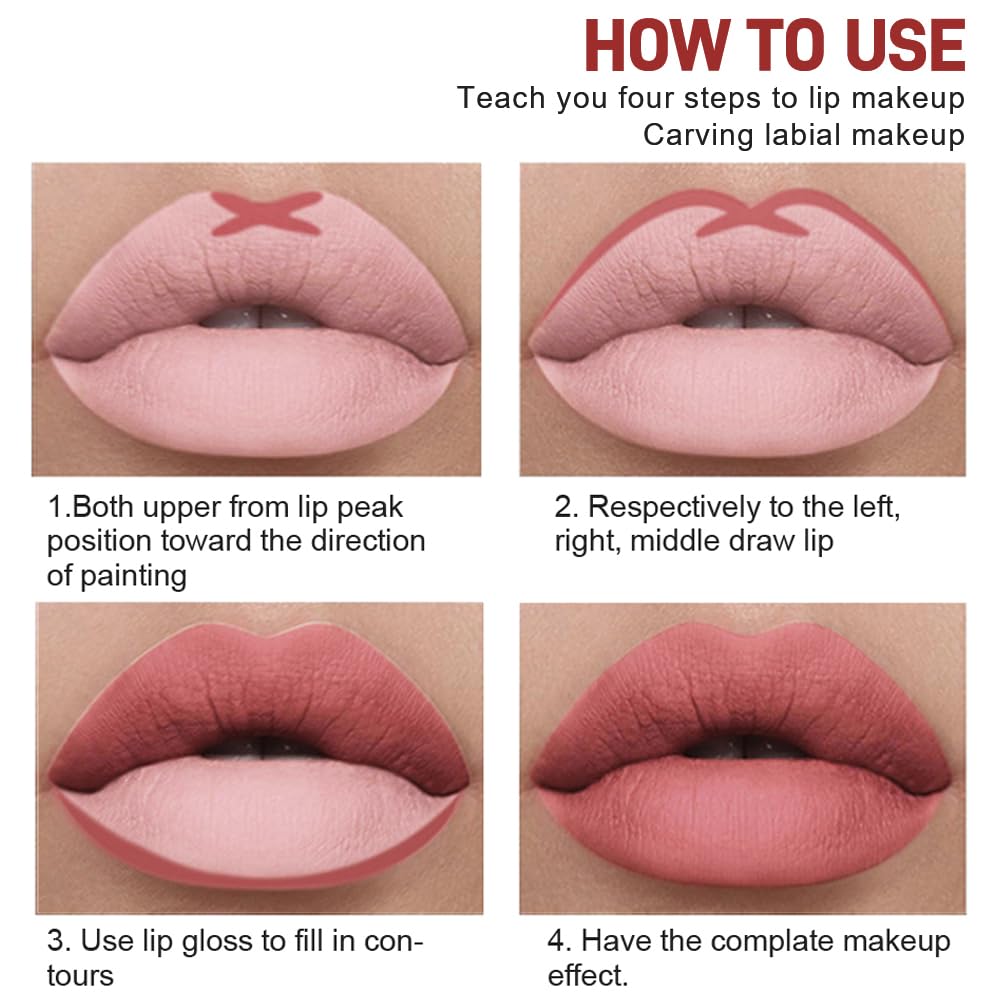 HOW TO USE
Teach you four steps to lip makeup
Carving labial makeup

1.Both upper from lip peak position toward the direction of painting

2. Respectively to the left, right, middle draw lip

3. Use lip gloss to fill in contours

4. Have the complate makeup effect.