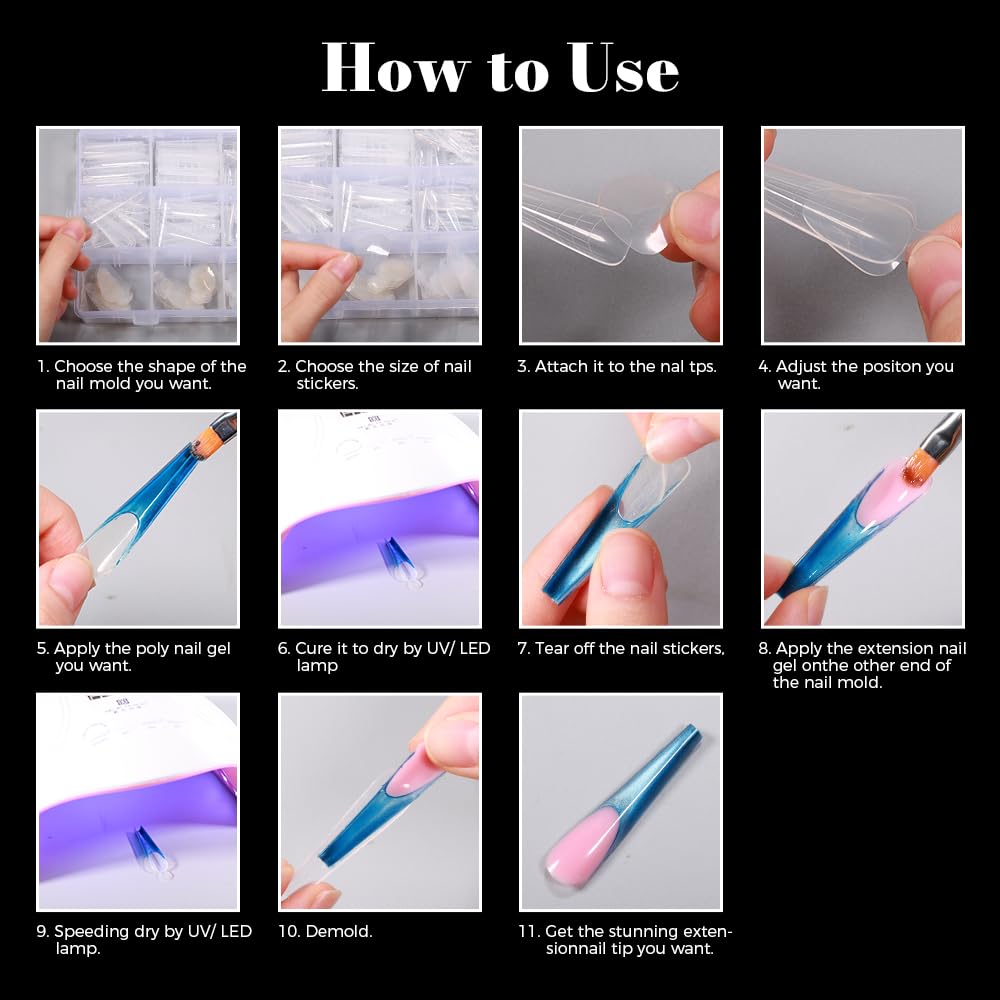 How to Use

1. Choose the shape of the nail mold you want.

2. Choose the size of nail stickers.

3. Attach it to the nal tps.

4. Adjust the positon you want.

5. Apply the poly nail gel you want.

6. Cure it to dry by UV/ LED lamp

7. Tear off the nail stickers,

8. Apply the extension nail gel onthe other end of the nail mold.

9. Speeding dry by UV/ LED lamp.

10. Demold.

11. Get the stunning extensionnail tip you want.