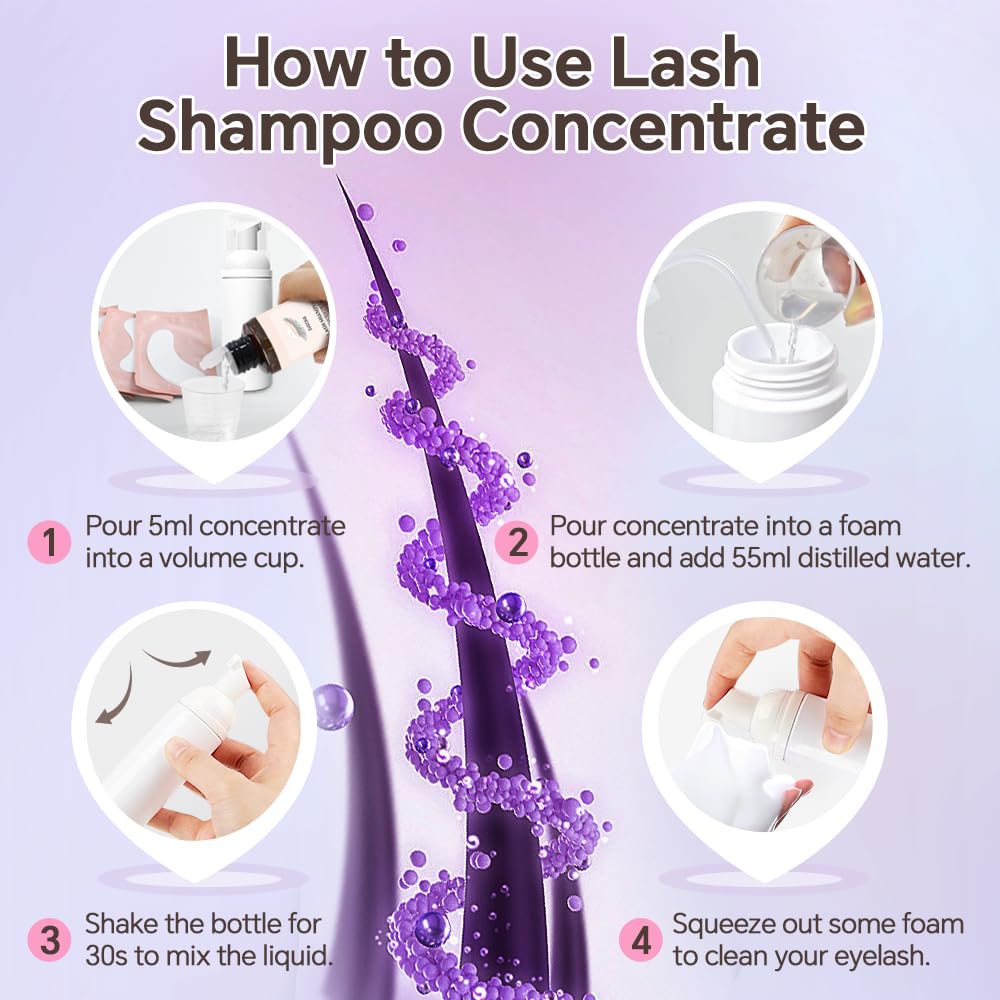 How to Use Lash Shampoo Concentrate

1 Pour 5ml concentrate into a volume cup.

2 Pour concentrate into a foam bottle and add 55ml distilled water.

3 Shake the bottle for 30s to mix the liquid.

4 Squeeze out some foam to clean your eyelash.