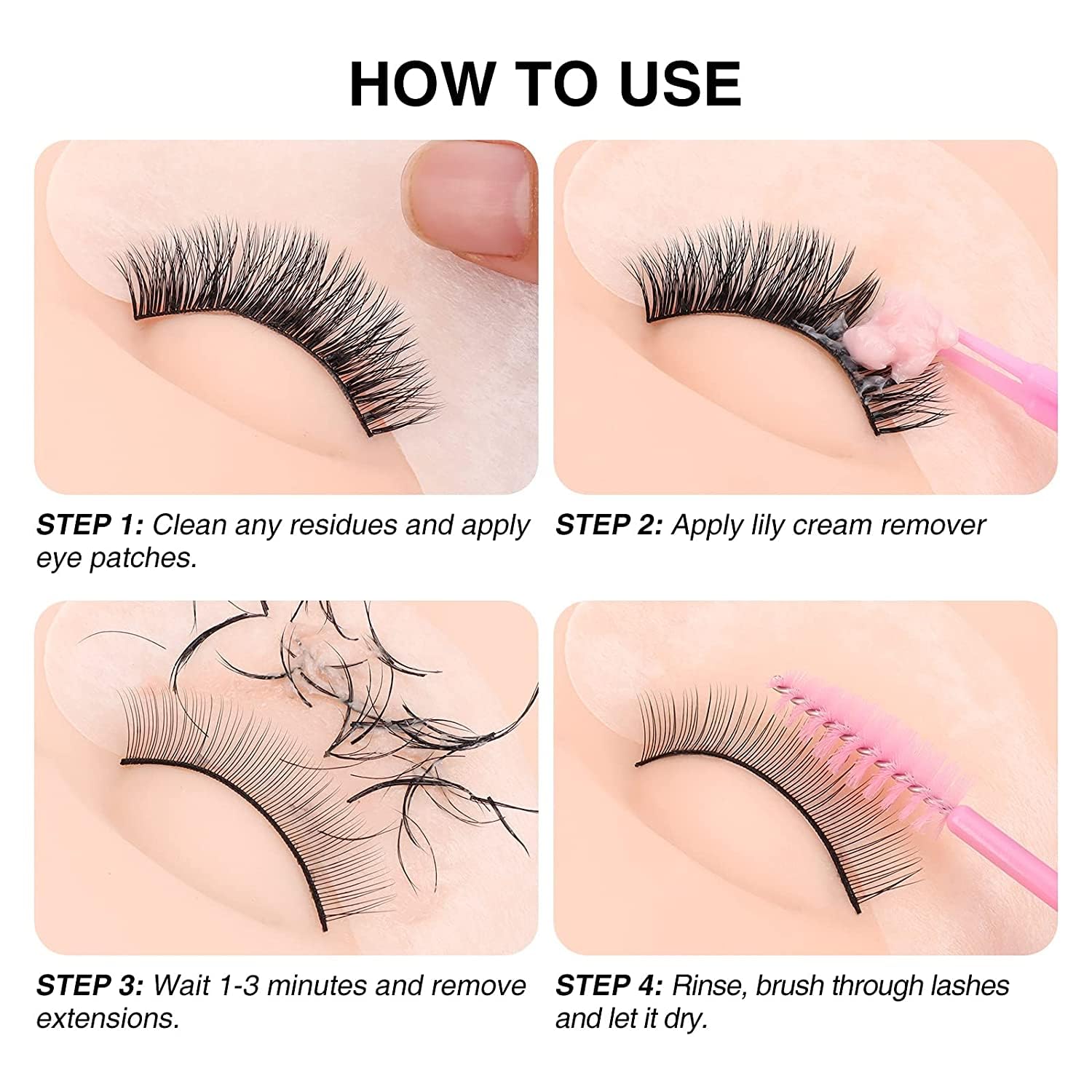 HOW TO USE

STEP 1: Clean any residues and apply eye patches.

STEP 2: Apply lily cream remover

STEP 3: Wait 1-3 minutes and remove extensions.

STEP 4: Rinse, brush through lashes and let it dry.