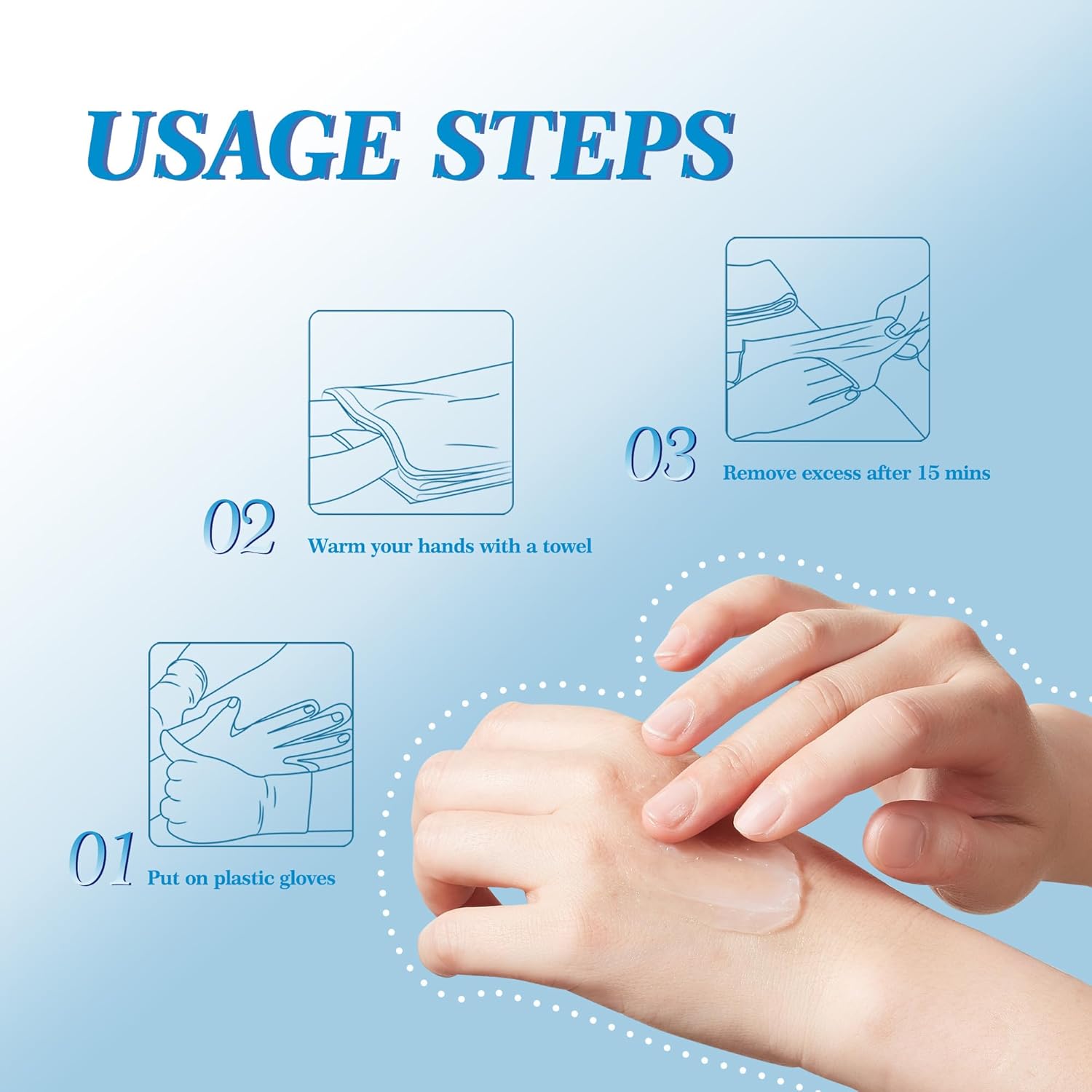 USAGE STEPS

01 Put on plastic gloves

02 Warm your hands with a towel

03 Remove excess after 15 mins