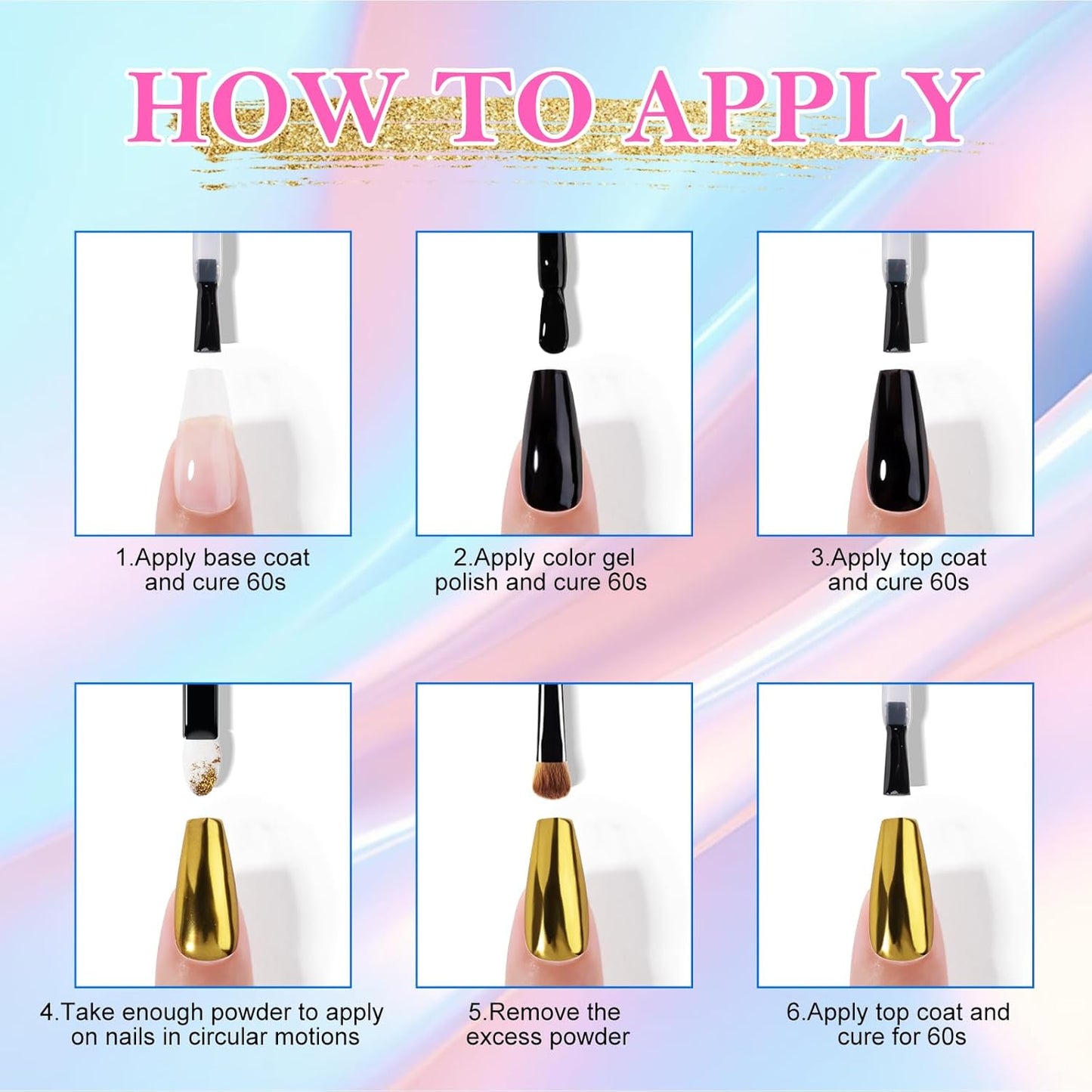 HOW TO APPLY

1.Apply base coat and cure 60s

2.Apply color gel polish and cure 60s

3.Apply top coat and cure 60s

4.Take enough powder to apply on nails in circular motions

5.Remove the excess powder

6.Apply top coat and cure for 60s