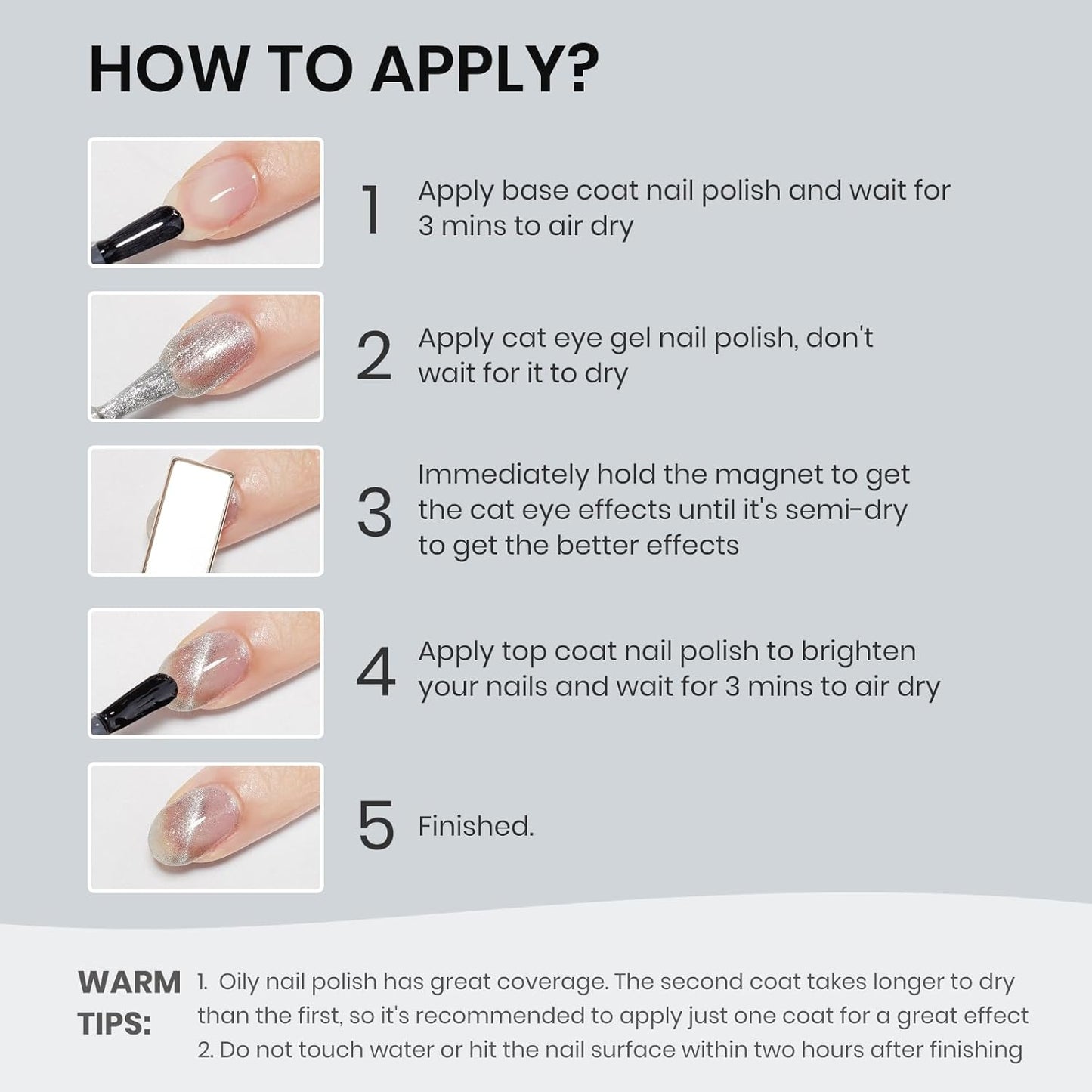 HOW TO APPLY?

1 Apply base coat nail polish and wait for 3 mins to air dry

2 Apply cat eye gel nail polish, don't wait for it to dry

3 Immediately hold the magnet to get the cat eye effects until it's semi-dry to get the better effects

4 Apply top coat nail polish to brighten your nails and wait for 3 mins to air dry

5 Finished.

WARM TIPS:

1. Oily nail polish has great coverage. The second coat takes longer to dry than the first, so it's recommended to apply just one coat for a great effect
2. Do not touch water or hit the nail surface within two hours after finishing