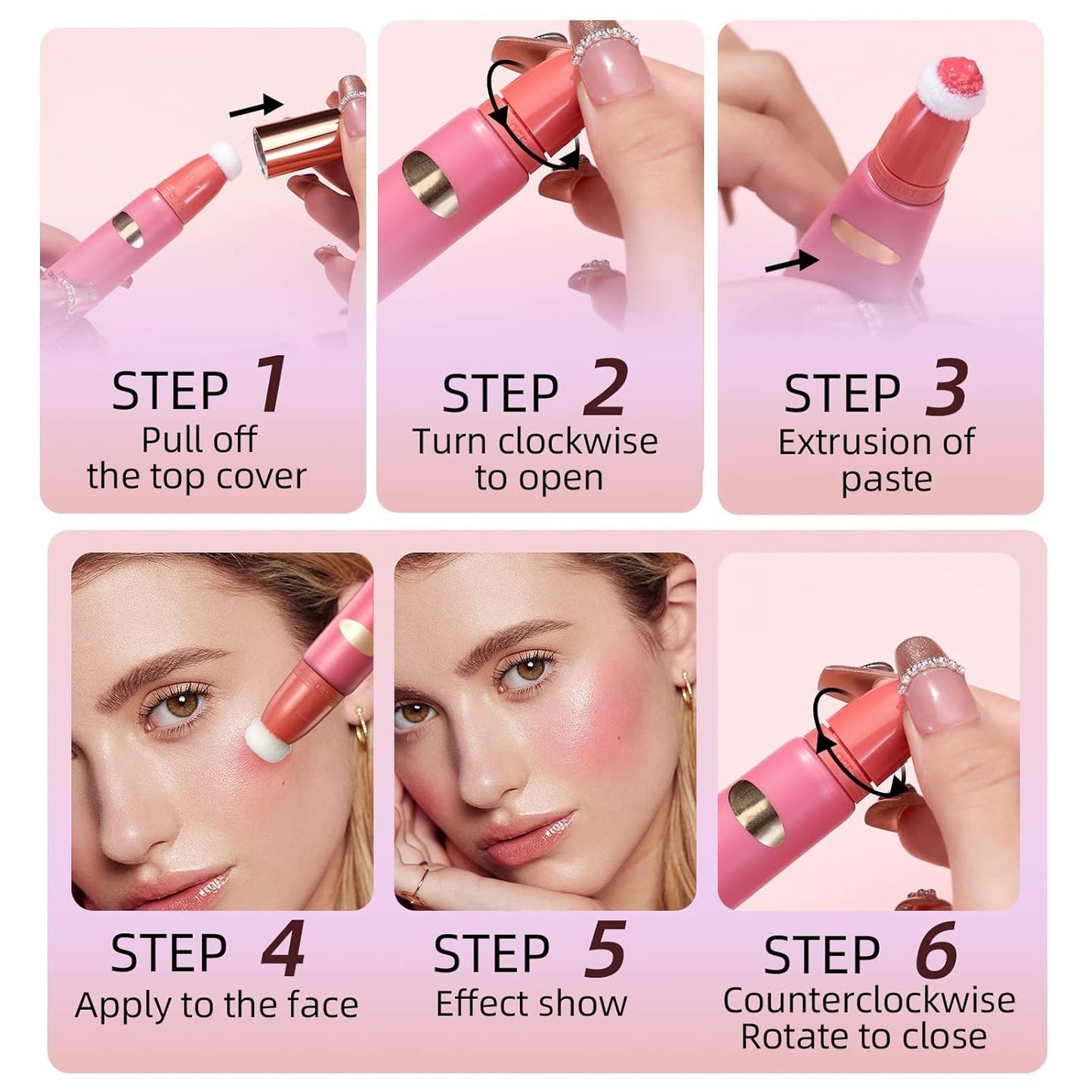 STEP 1
Pull off the top cover

STEP 2
Turn clockwise to open

STEP 3
Extrusion of paste

STEP 4
Apply to the face

STEP 5
Effect show

STEP 6
Counterclockwise Rotate to close