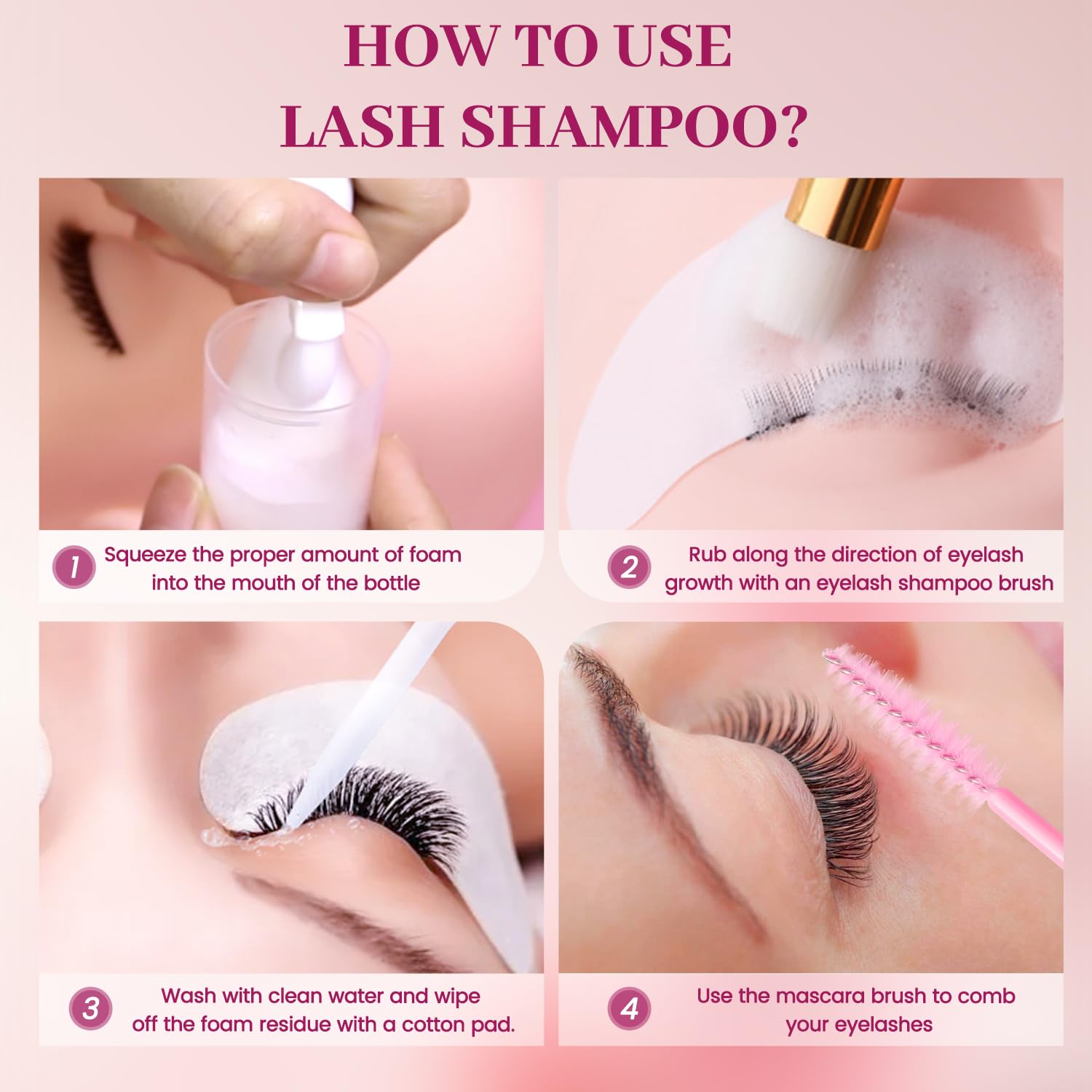 HOW TO USE
LASH SHAMPOO?

1 Squeeze the proper amount of foam into the mouth of the bottle

2 Rub along the direction of eyelash growth with an eyelash shampoo brush

3 Wash with clean water and wipe off the foam residue with a cotton pad.

4 Use the mascara brush to comb your eyelashes