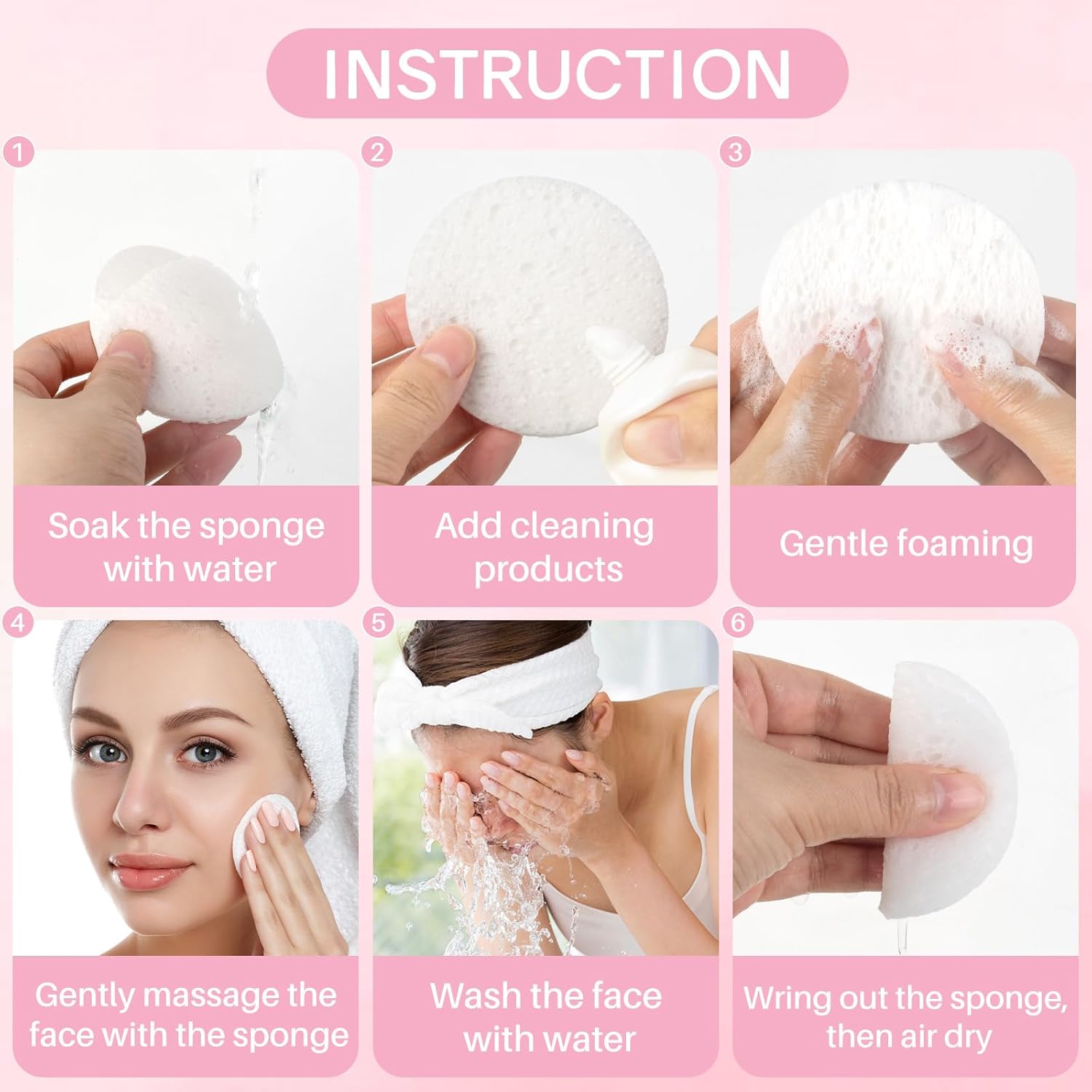 INSTRUCTION

1
Soak the sponge with water

2
Add cleaning products

3
Gentle foaming

4
Gently massage the face with the sponge

5
Wash the face with water

6
Wring out the sponge, then air dry