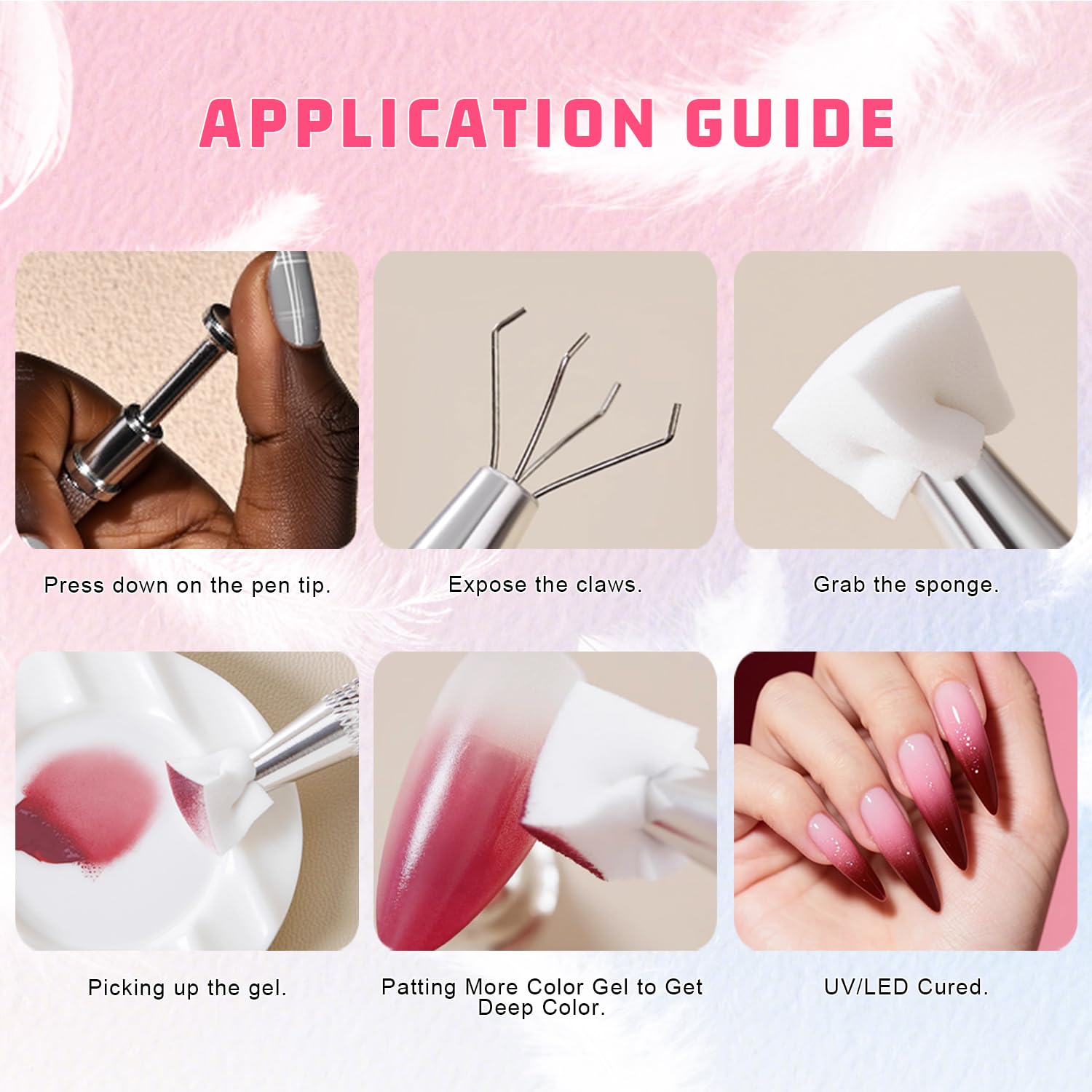 APPLICATION GUIDE

Press down on the pen tip.

Expose the claws.

Grab the sponge.

Picking up the gel.

Patting More Color Gel to Get Deep Color.

UV/LED Cured.