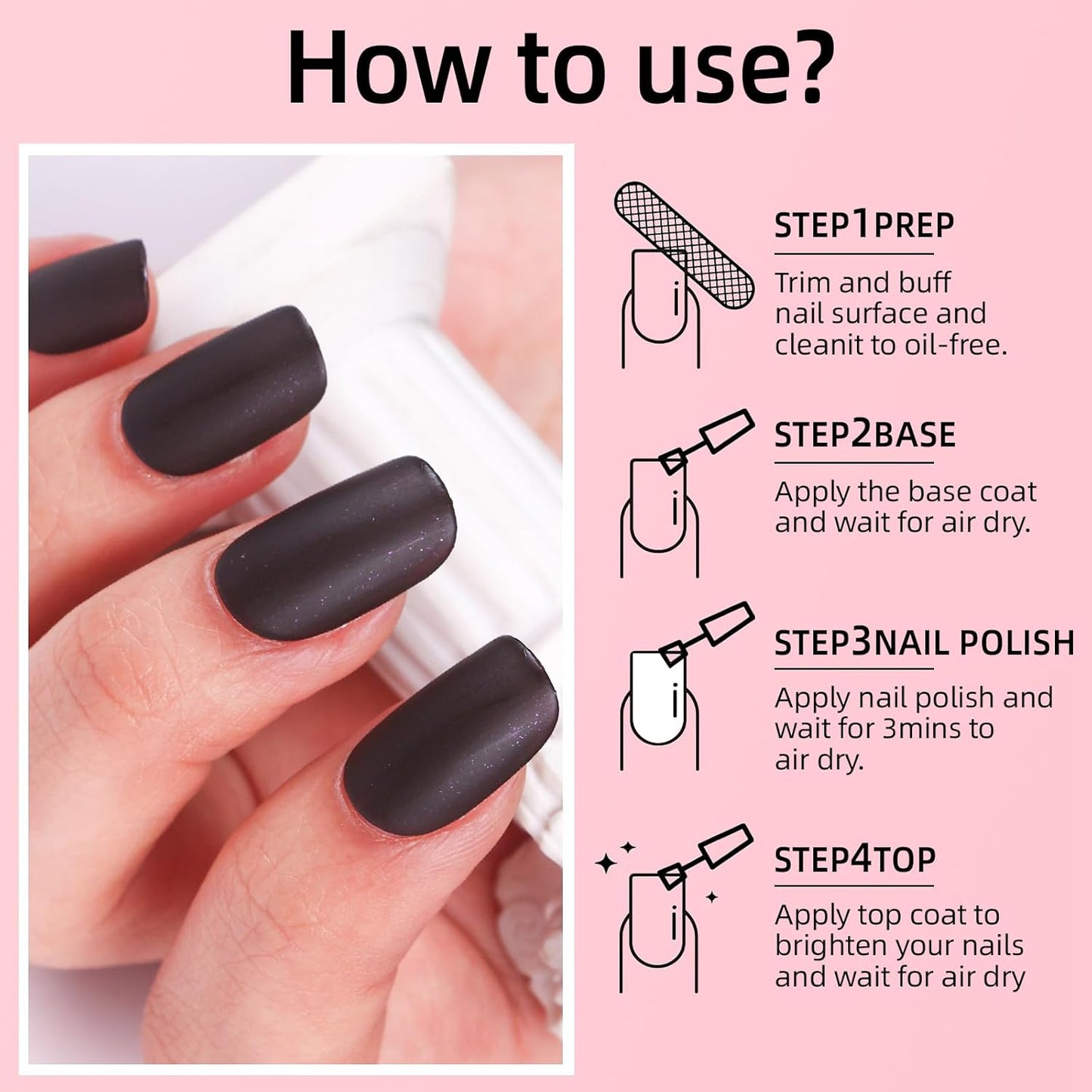 How to use?

STEP1PREP

Trim and buff nail surface and cleanit to oil-free.

STEP2BASE

Apply the base coat and wait for air dry.

STEP3NAIL POLISH

Apply nail polish and wait for 3mins to air dry.

STEP4TOP

Apply top coat to brighten your nails and wait for air dry