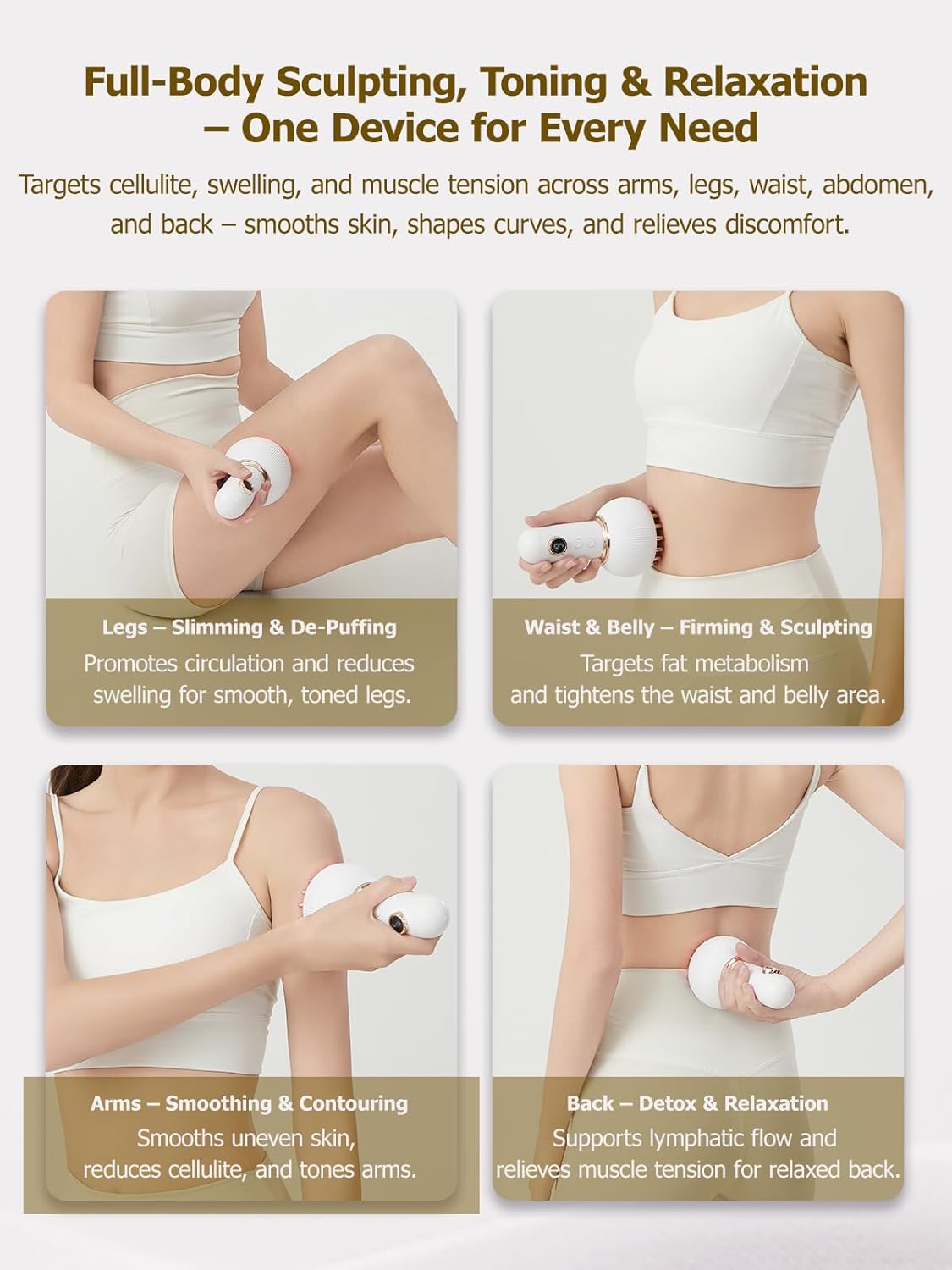 Full-Body Sculpting, Toning & Relaxation – One Device for Every Need

Targets cellulite, swelling, and muscle tension across arms, legs, waist, abdomen, and back – smooths skin, shapes curves, and relieves discomfort.

Legs – Slimming & De-Puffing
Promotes circulation and reduces swelling for smooth, toned legs.

Waist & Belly – Firming & Sculpting
Targets fat metabolism and tightens the waist and belly area.

Arms – Smoothing & Contouring
Smooths uneven skin, reduces cellulite, and tones arms.

Back – Detox & Relaxation
Supports lymphatic flow and relieves muscle tension for relaxed back.