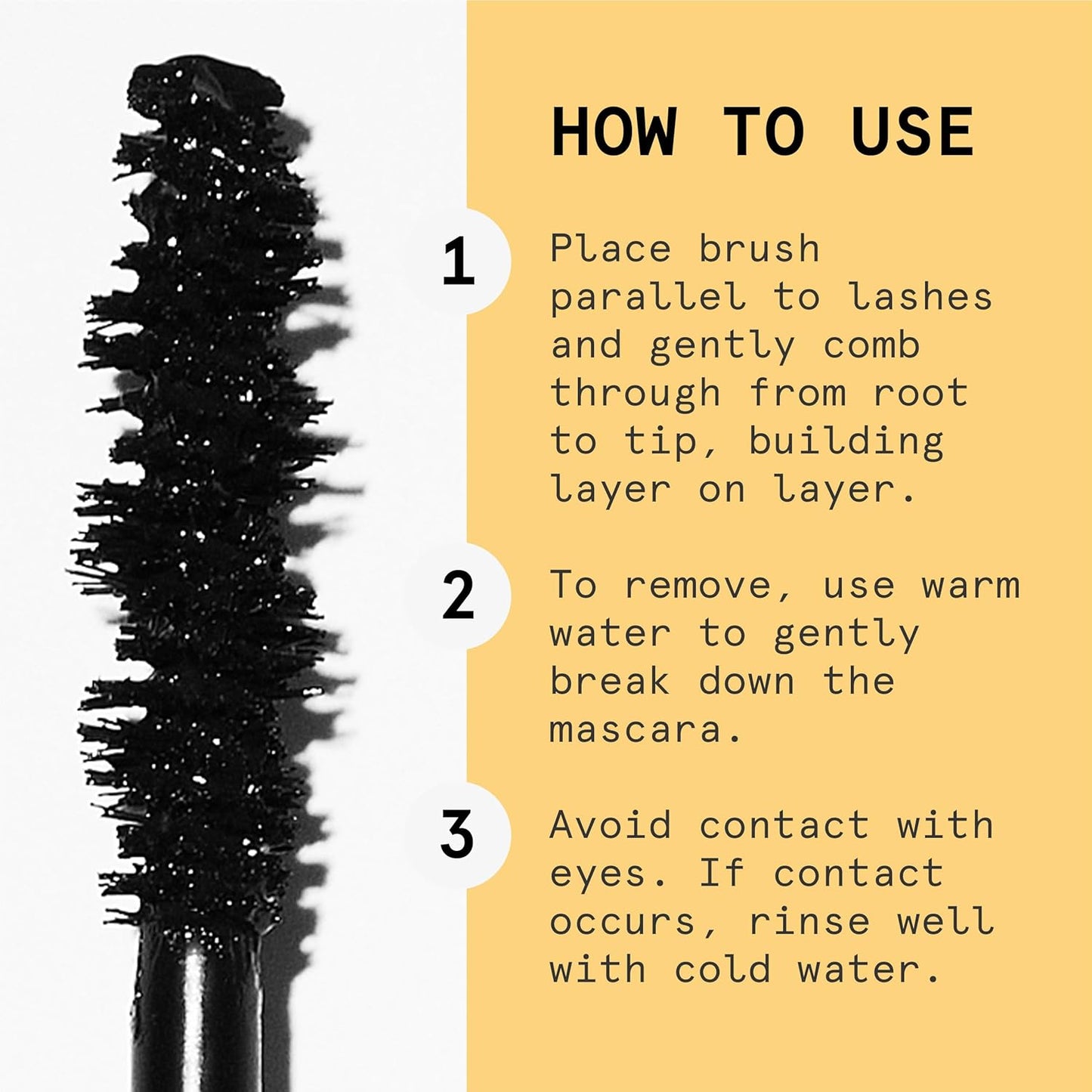 HOW TO USE

1 Place brush parallel to lashes and gently comb through from root to tip, building layer on layer.

2 To remove, use warm water to gently break down the mascara.

3 Avoid contact with eyes. If contact occurs, rinse well with cold water.