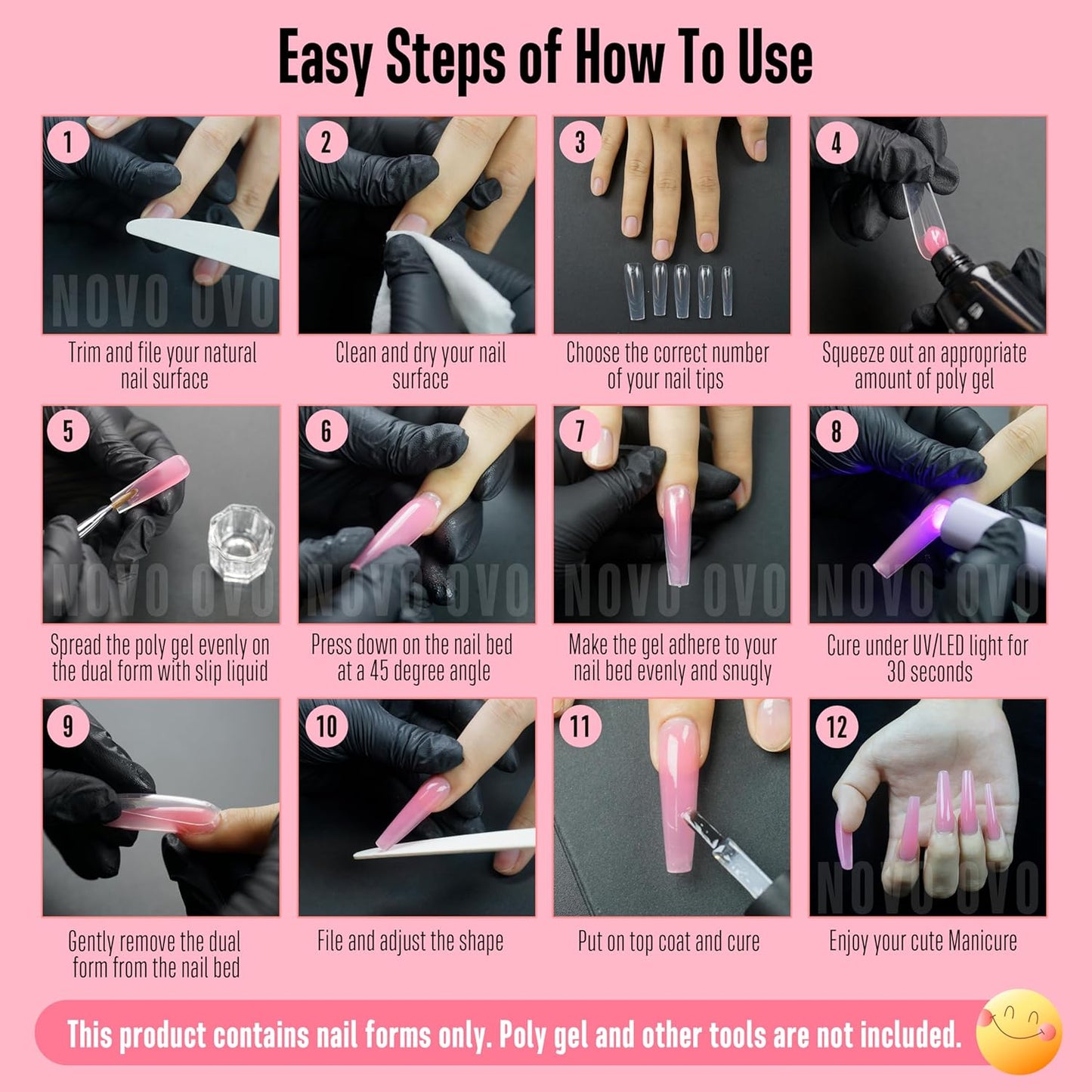 Easy Steps of How To Use

1
NOVO OVO
Trim and file your natural nail surface

2
Clean and dry your nail surface

3
Choose the correct number of your nail tips

4
Squeeze out an appropriate amount of poly gel

5
NOVO OVO
Spread the poly gel evenly on the dual form with slip liquid

6
NOVO OVO
Press down on the nail bed at a 45 degree angle

7
NOVO OVO
Make the gel adhere to your nail bed evenly and snugly

8
NOVO OVO
Cure under UV/LED light for 30 seconds

9
Gently remove the dual form from the nail bed

10
File and adjust the shape

11
Put on top coat and cure

12
NOVO OVO
Enjoy your cute Manicure

This product contains nail forms only. Poly gel and other tools are not included.