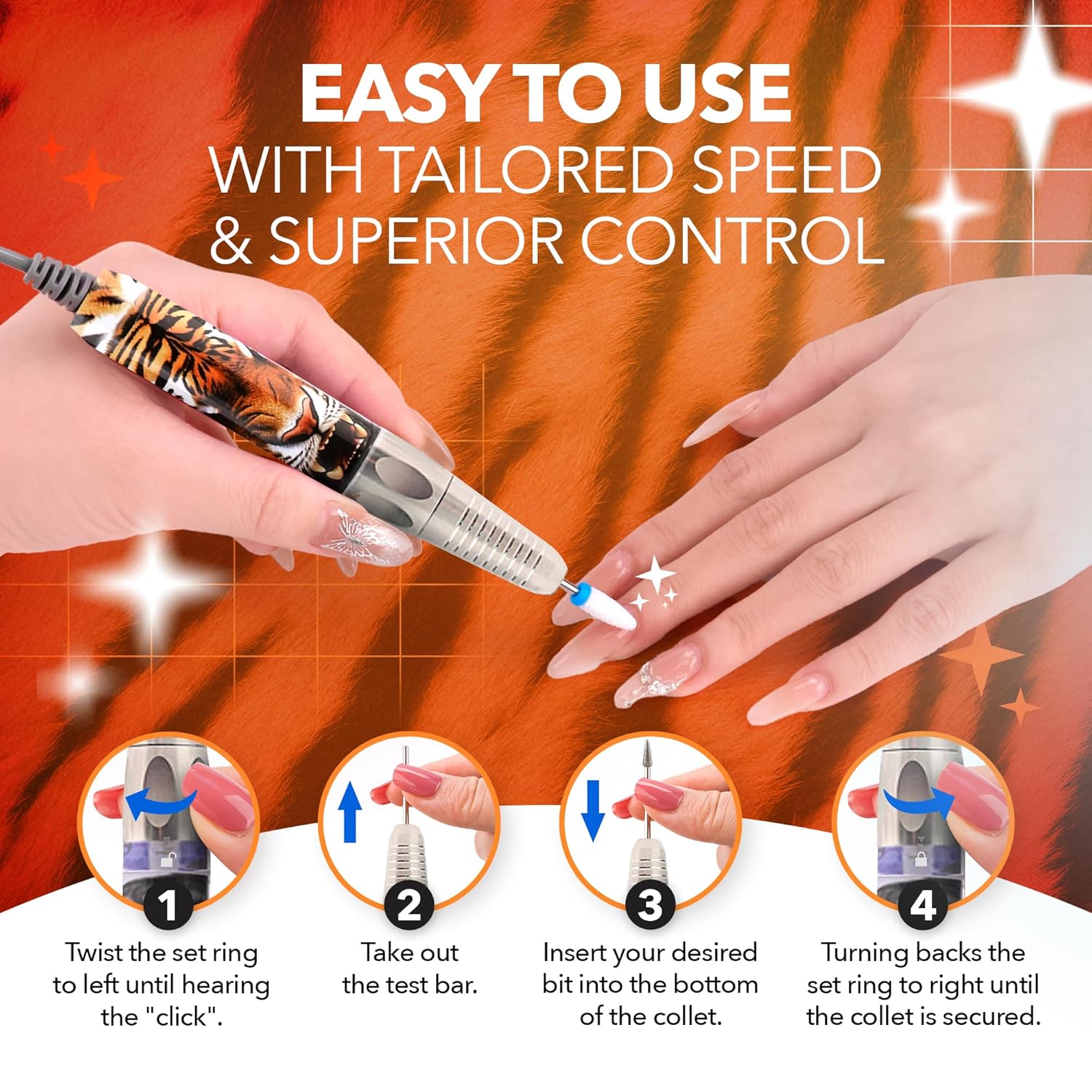 EASY TO USE
WITH TAILORED SPEED & SUPERIOR CONTROL

1
Twist the set ring to left until hearing the "click".

2
Take out the test bar.

3
Insert your desired bit into the bottom of the collet.

4
Turning backs the set ring to right until the collet is secured.